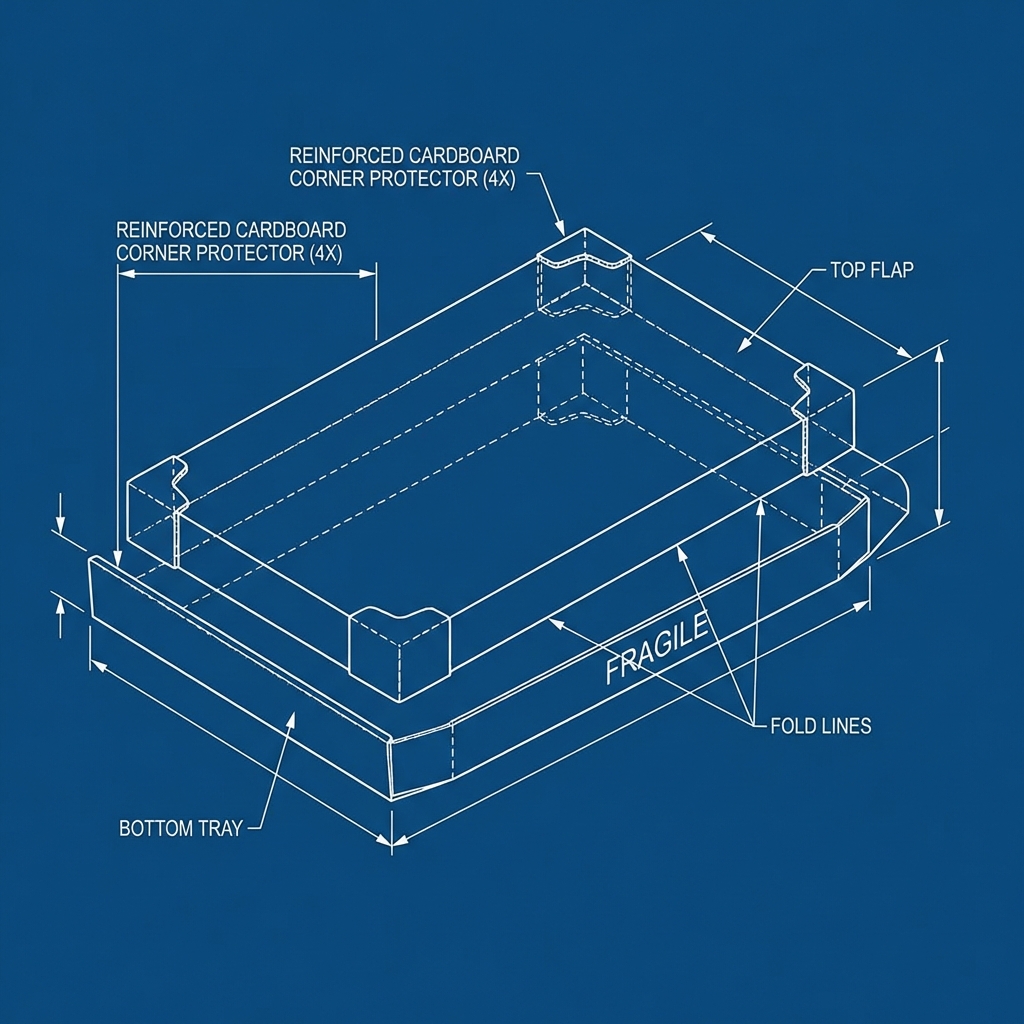 REINFORCED CARDBOARD CORNER PROTECTOR (4X)

REINFORCED CARDBOARD CORNER PROTECTOR (4X)

TOP FLAP

FRAGILE

FOLD LINES

BOTTOM TRAY